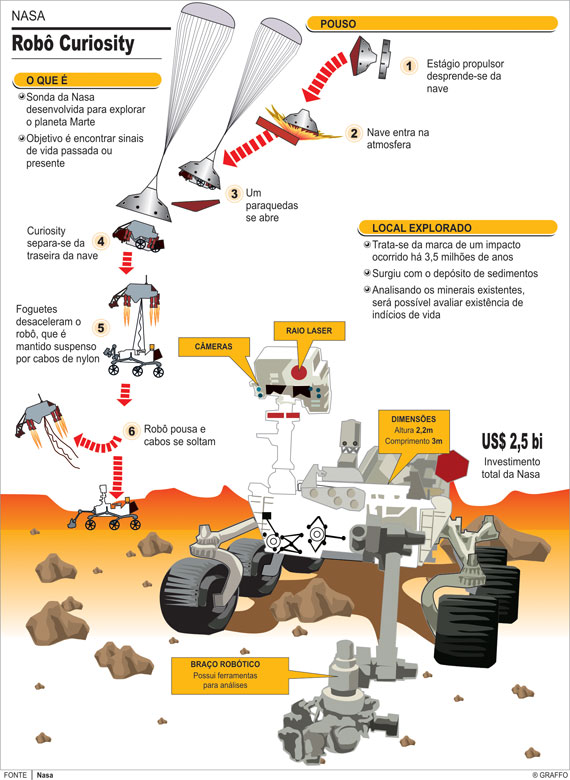 NASA

Robô Curiosity

O QUE É

Sonda da Nasa desenvolvida para explorar o planeta Marte

Objetivo é encontrar sinais de vida passada ou presente

POUSO

1 Estágio propulsor desprende-se da nave

2 Nave entra na atmosfera

3 Um paraquedas se abre

4 Curiosity separa-se da traseira da nave

5 Foguetes desaceleram o robô, que é mantido suspenso por cabos de nylon

6 Robô pousa e cabos se soltam

LOCAL EXPLORADO

Trata-se da marca de um impacto ocorrido há 3,5 milhões de anos

Surgiu com o depósito de sedimentos

Analisando os minerais existentes, será possível avaliar existência de indícios de vida

CÂMERAS

RAIO LASER

DIMENSÕES
Altura 2,2m
Comprimento 3m

US$ 2,5 bi
Investimento total da Nasa

BRAÇO ROBÓTICO
Possui ferramentas para análises

FONTE | Nasa

© GRAFFO